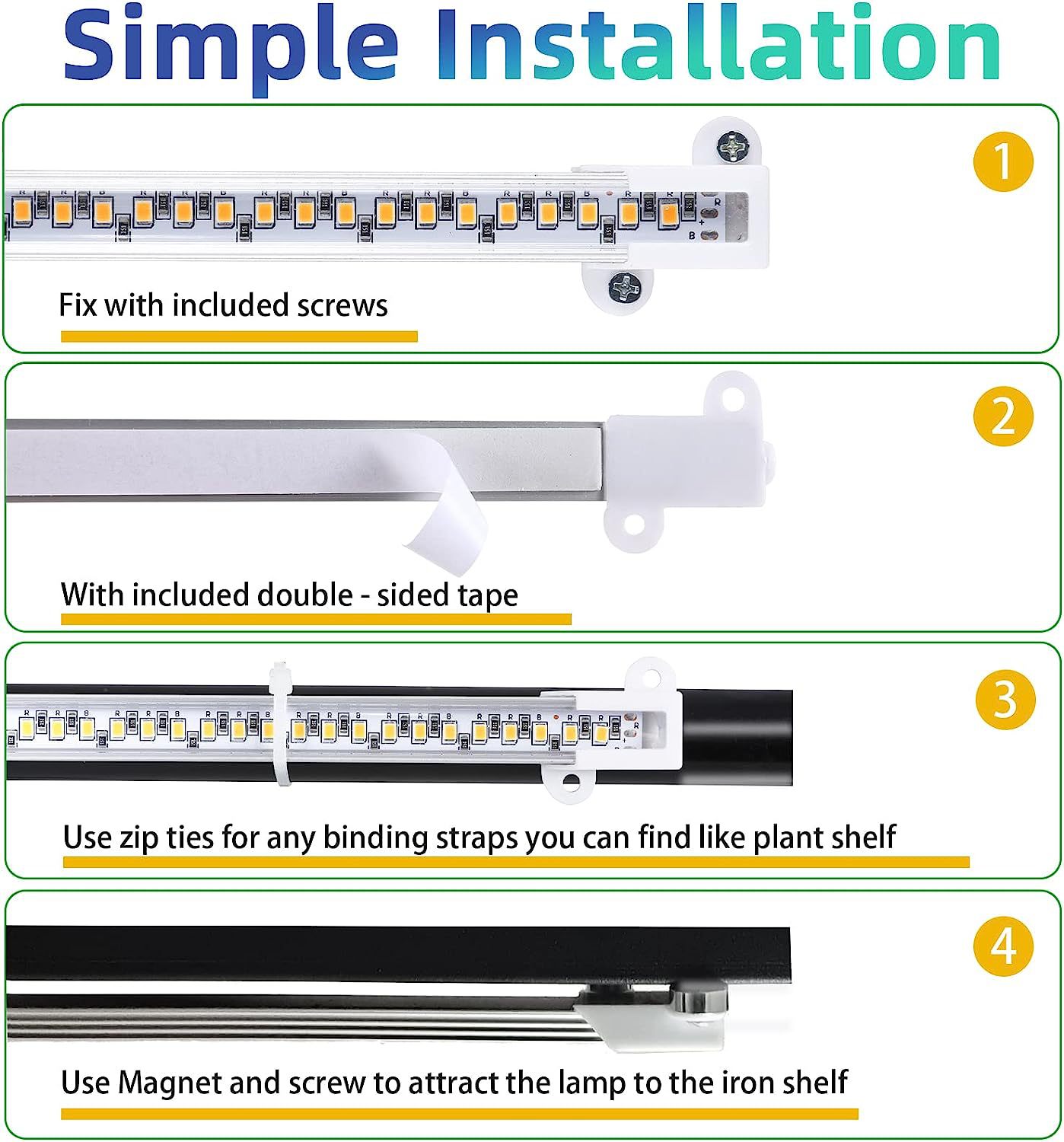 Simple Installation

1

Fix with included screws

2

With included double - sided tape

3

Use zip ties for any binding straps you can find like plant shelf

4

Use Magnet and screw to attract the lamp to the iron shelf